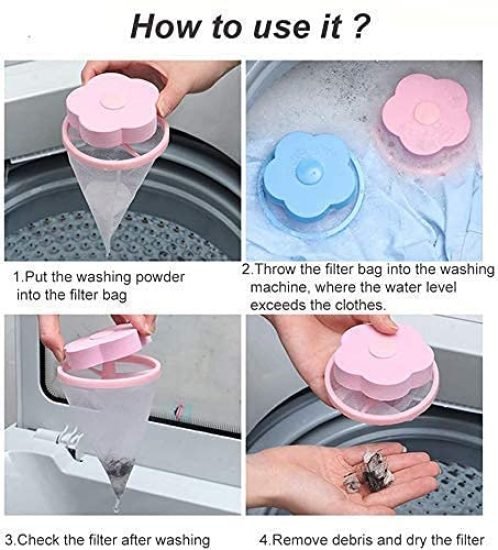 How to use it ?

1.Put the washing powder into the filter bag

2.Throw the filter bag into the washing machine, where the water level exceeds the clothes.

3.Check the filter after washing

4.Remove debris and dry the filter