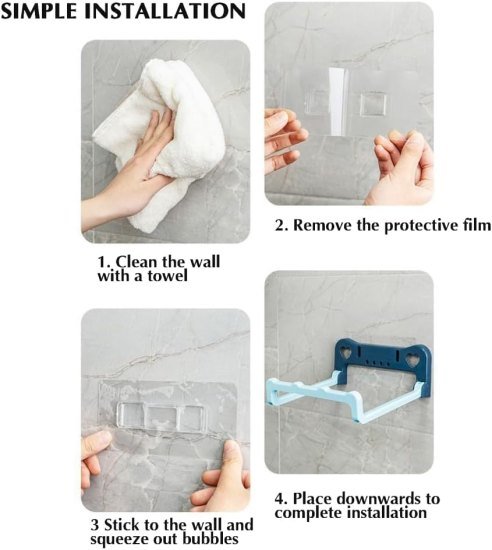 SIMPLE INSTALLATION

1. Clean the wall with a towel

2. Remove the protective film

3 Stick to the wall and squeeze out bubbles

4. Place downwards to complete installation