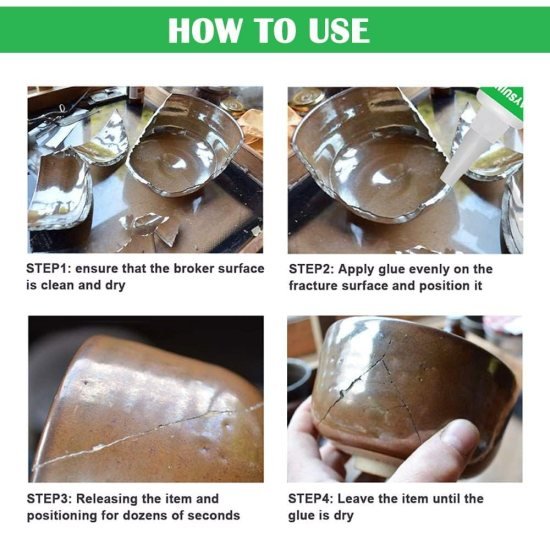 HOW TO USE

STEP1: ensure that the broker surface is clean and dry

STEP2: Apply glue evenly on the fracture surface and position it

STEP3: Releasing the item and positioning for dozens of seconds

STEP4: Leave the item until the glue is dry