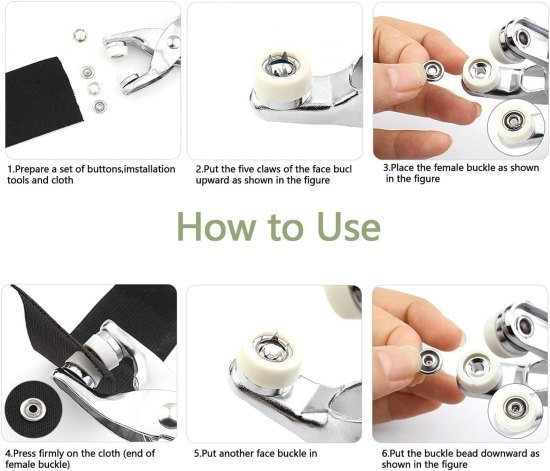 1.Prepare a set of buttons,imstallation tools and cloth

2.Put the five claws of the face bucl upward as shown in the figure

3.Place the female buckle as shown in the figure

How to Use

4.Press firmly on the cloth (end of female buckle)

5.Put another face buckle in

6.Put the buckle bead downward as shown in the figure