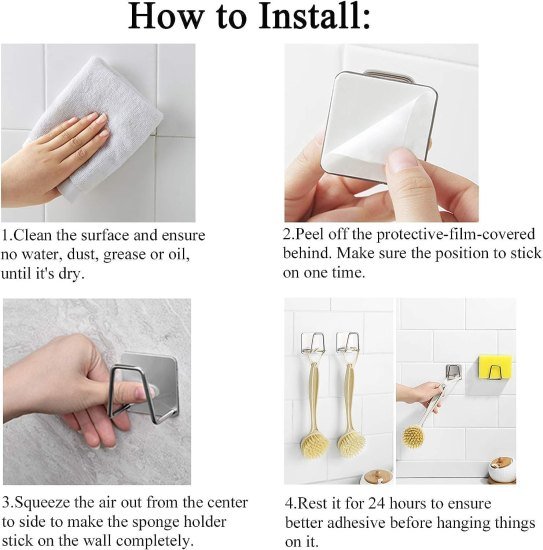 How to Install:

1.Clean the surface and ensure no water, dust, grease or oil, until it's dry.

2.Peel off the protective-film-covered behind. Make sure the position to stick on one time.

3.Squeeze the air out from the center to side to make the sponge holder stick on the wall completely.

4.Rest it for 24 hours to ensure better adhesive before hanging things on it.