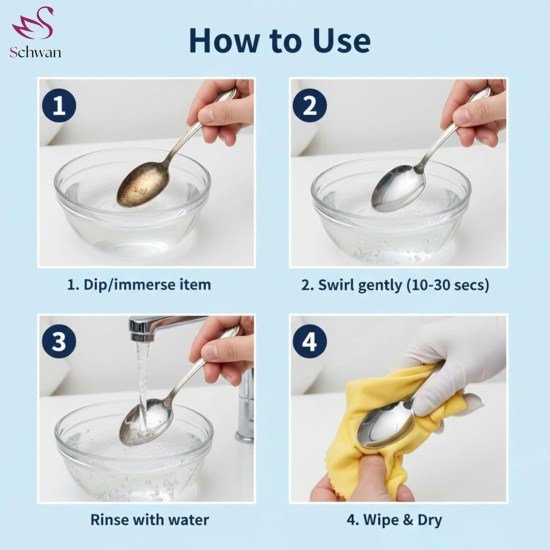 Schwan

How to Use

1

1. Dip/immerse item

2

2. Swirl gently (10-30 secs)

3

Rinse with water

4

4. Wipe & Dry