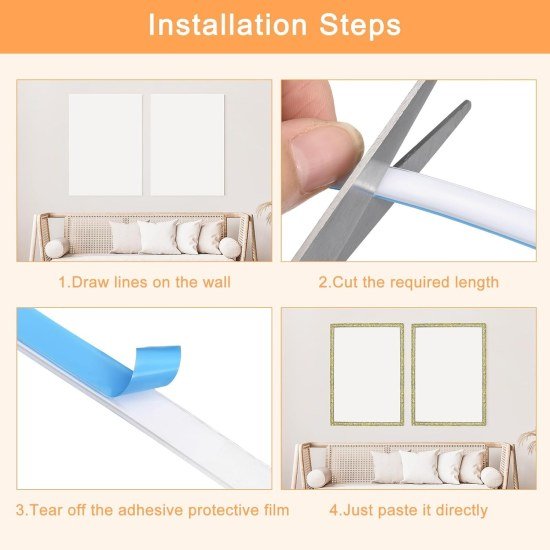 Installation Steps

1.Draw lines on the wall

2.Cut the required length

3.Tear off the adhesive protective film

4.Just paste it directly