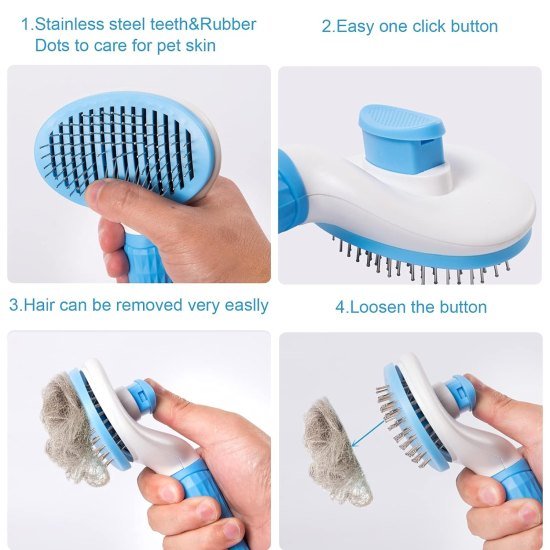 1.Stainless steel teeth&Rubber Dots to care for pet skin

2.Easy one click button

3.Hair can be removed very easlly

4.Loosen the button