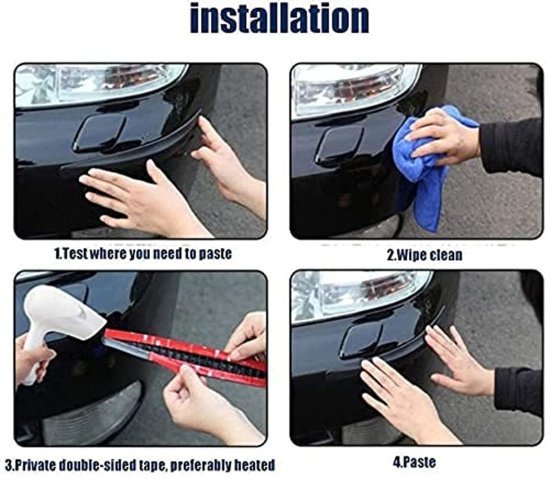 installation

1.Test where you need to paste

2.Wipe clean

3.Private double-sided tape, preferably heated

4.Paste