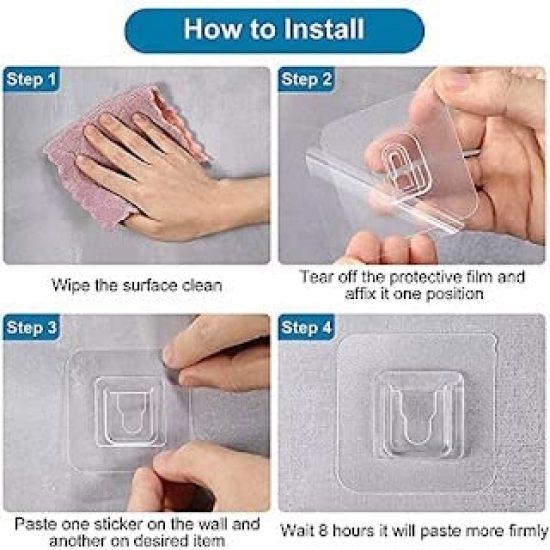 How to Install

Step 1

Wipe the surface clean

Step 2

Tear off the protective film and affix it one position

Step 3

Paste one sticker on the wall and another on desired item

Step 4

Wait 8 hours it will paste more firmly