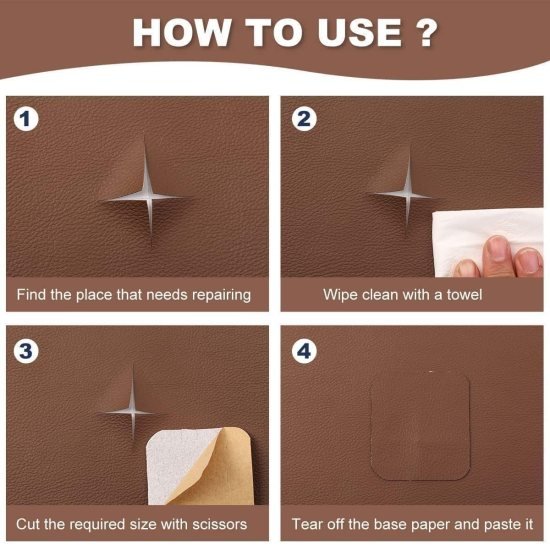 HOW TO USE ?

1

Find the place that needs repairing

2

Wipe clean with a towel

3

Cut the required size with scissors

4

Tear off the base paper and paste it