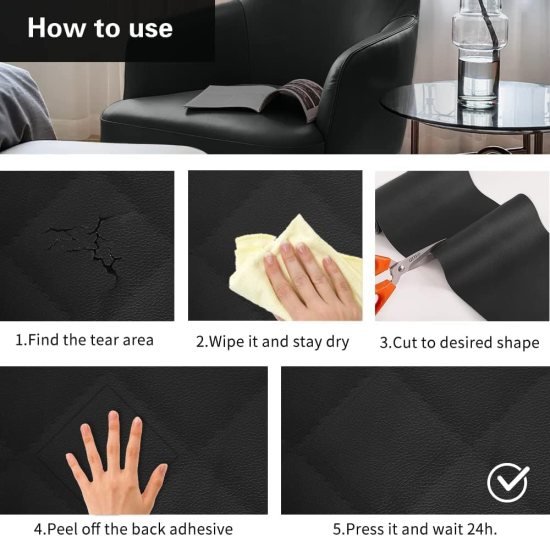 How to use

1.Find the tear area

2.Wipe it and stay dry

3.Cut to desired shape

4.Peel off the back adhesive

5.Press it and wait 24h.