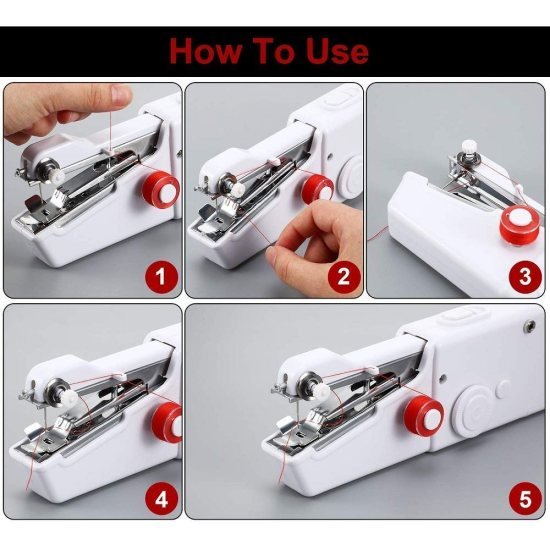 How To Use

1

2

3

4

5