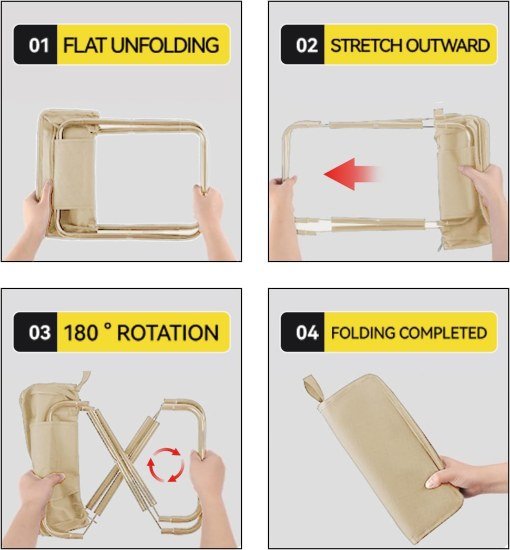 01 FLAT UNFOLDING

02 STRETCH OUTWARD

03 180 ° ROTATION

04 FOLDING COMPLETED