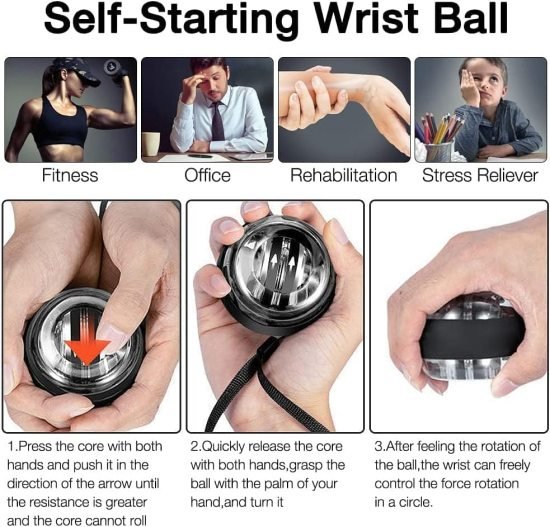 Self-Starting Wrist Ball

Fitness

Office

Rehabilitation

Stress Reliever

1.Press the core with both hands and push it in the direction of the arrow until the resistance is greater and the core cannot roll

2.Quickly release the core with both hands,grasp the ball with the palm of your hand,and turn it

3.After feeling the rotation of the ball,the wrist can freely control the force rotation in a circle.