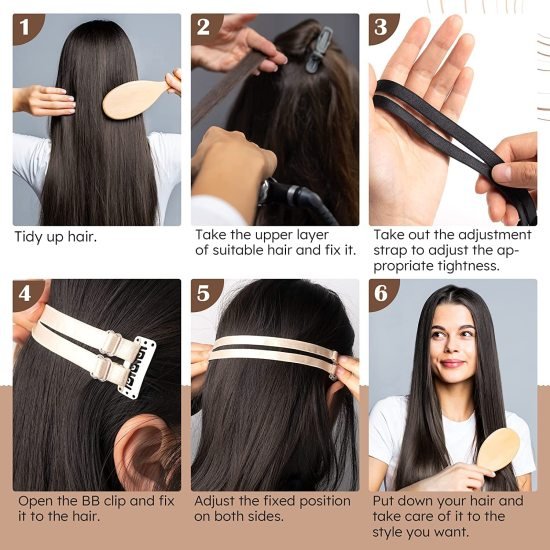 1

Tidy up hair.

2

Take the upper layer of suitable hair and fix it.

3

Take out the adjustment strap to adjust the appropriate tightness.

4

Open the BB clip and fix it to the hair.

5

Adjust the fixed position on both sides.

6

Put down your hair and take care of it to the style you want.