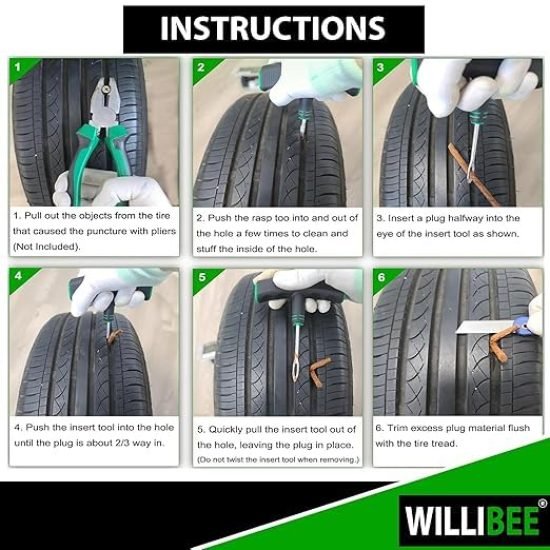 INSTRUCTIONS

1

1. Pull out the objects from the tire that caused the puncture with pliers (Not Included).

2

2. Push the rasp too into and out of the hole a few times to clean and stuff the inside of the hole.

3

3. Insert a plug halfway into the eye of the insert tool as shown.

4

4. Push the insert tool into the hole until the plug is about 2/3 way in.

5

5. Quickly pull the insert tool out of the hole, leaving the plug in place.
(Do not twist the insert tool when removing.)

6

6. Trim excess plug material flush with the tire tread.

WILLIBEE®