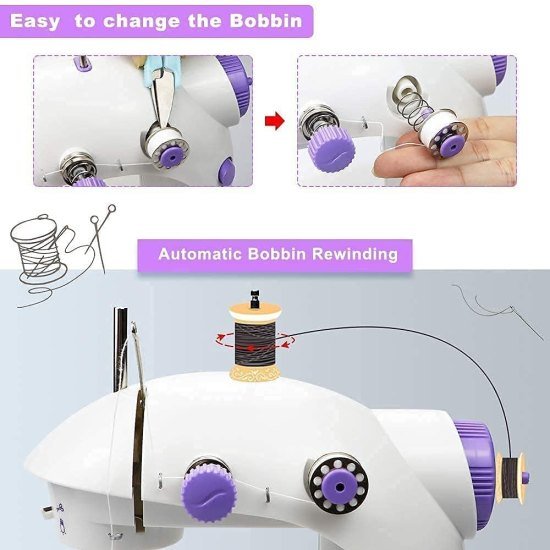 Easy to change the Bobbin

Automatic Bobbin Rewinding