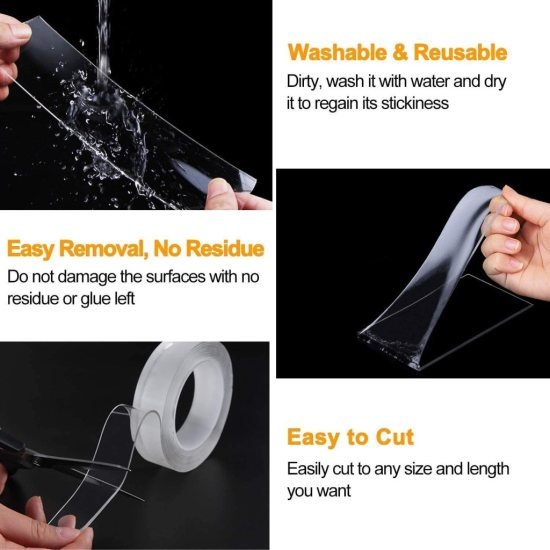 Washable & Reusable
Dirty, wash it with water and dry it to regain its stickiness

Easy Removal, No Residue
Do not damage the surfaces with no residue or glue left

Easy to Cut
Easily cut to any size and length you want