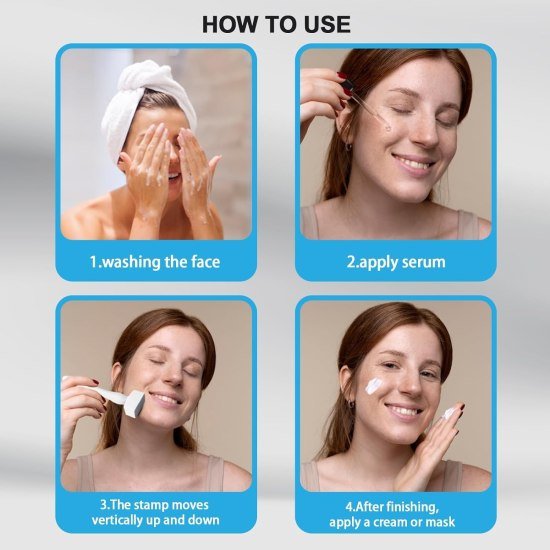 HOW TO USE

1.washing the face

2.apply serum

3.The stamp moves vertically up and down

4.After finishing, apply a cream or mask