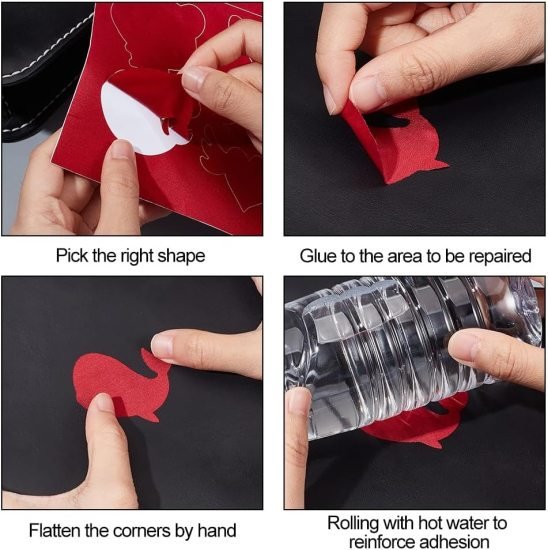 Pick the right shape

Glue to the area to be repaired

Flatten the corners by hand

Rolling with hot water to reinforce adhesion