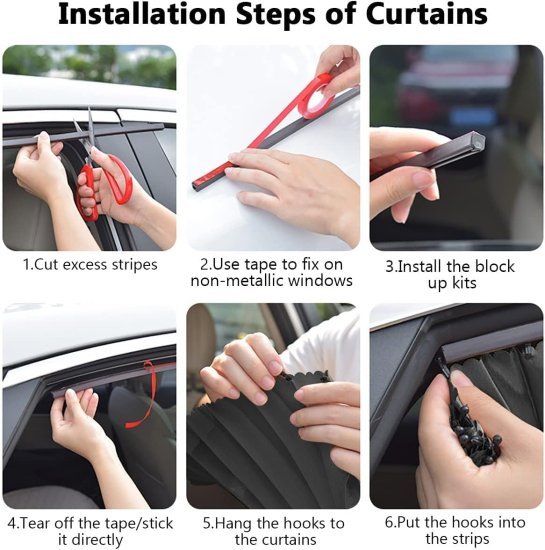 Installation Steps of Curtains

1.Cut excess stripes

2.Use tape to fix on non-metallic windows

3.Install the block up kits

4.Tear off the tape/stick it directly

5.Hang the hooks to the curtains

6.Put the hooks into the strips