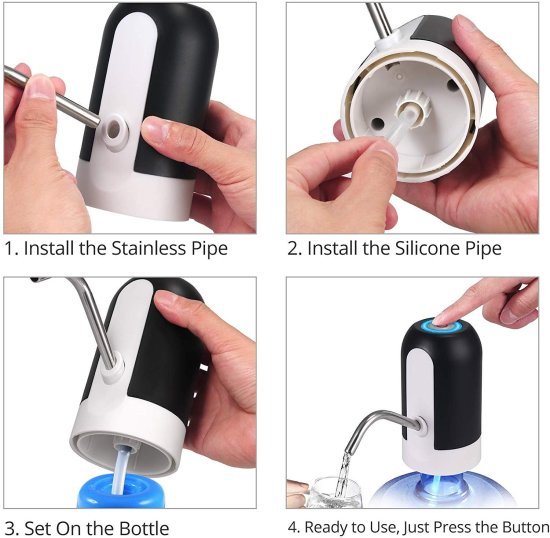 1. Install the Stainless Pipe

2. Install the Silicone Pipe

3. Set On the Bottle

4. Ready to Use, Just Press the Button