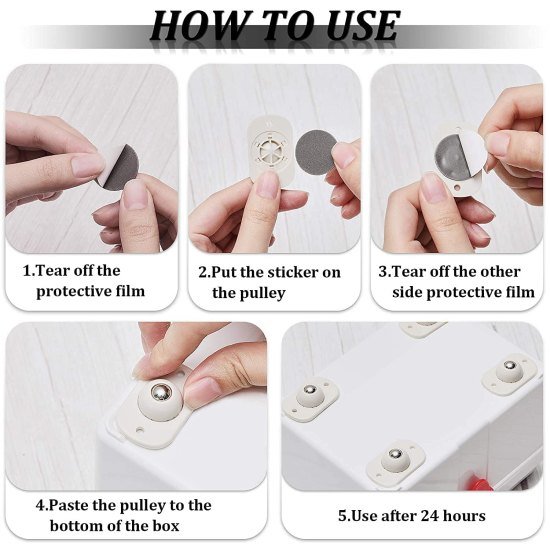 HOW TO USE

1.Tear off the protective film

2.Put the sticker on the pulley

3.Tear off the other side protective film

4.Paste the pulley to the bottom of the box

5.Use after 24 hours