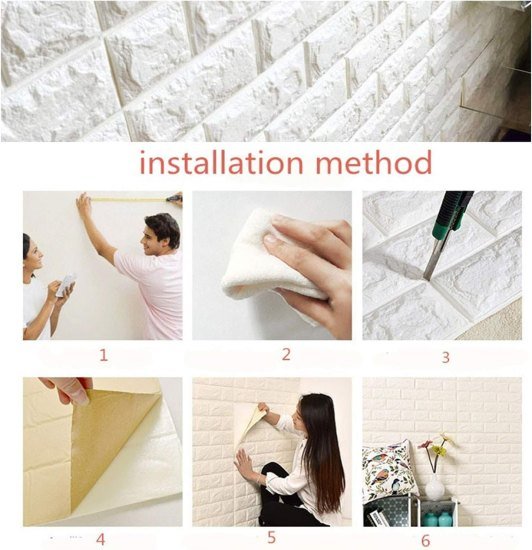 installation method

1

2

3

4

5

6