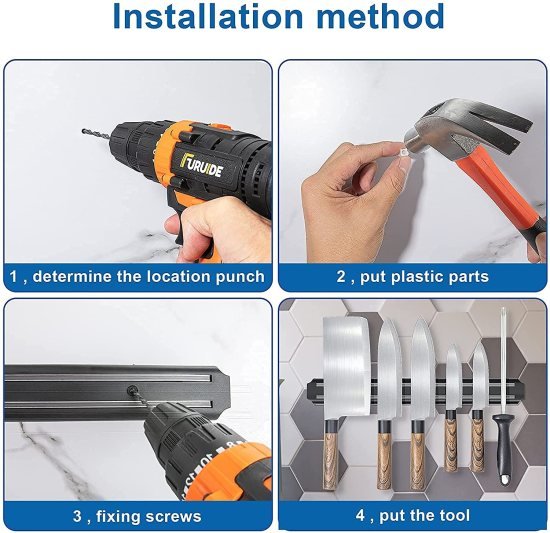 Installation method

FURUIDE

1 , determine the location punch

2 , put plastic parts

3 , fixing screws

4 , put the tool