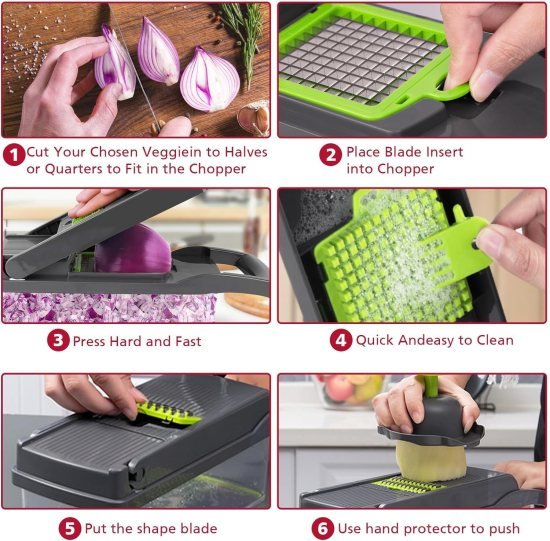 1 Cut Your Chosen Veggiein to Halves or Quarters to Fit in the Chopper

2 Place Blade Insert into Chopper

3 Press Hard and Fast

4 Quick Andeasy to Clean

5 Put the shape blade

6 Use hand protector to push