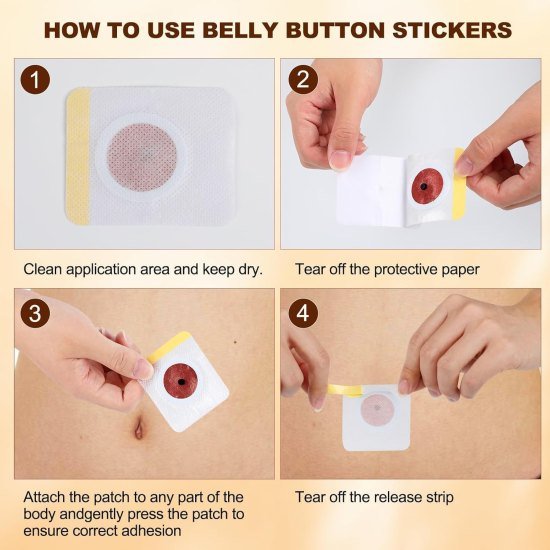 HOW TO USE BELLY BUTTON STICKERS

1

Clean application area and keep dry.

2

Tear off the protective paper

3

Attach the patch to any part of the body andgently press the patch to ensure correct adhesion

4

Tear off the release strip