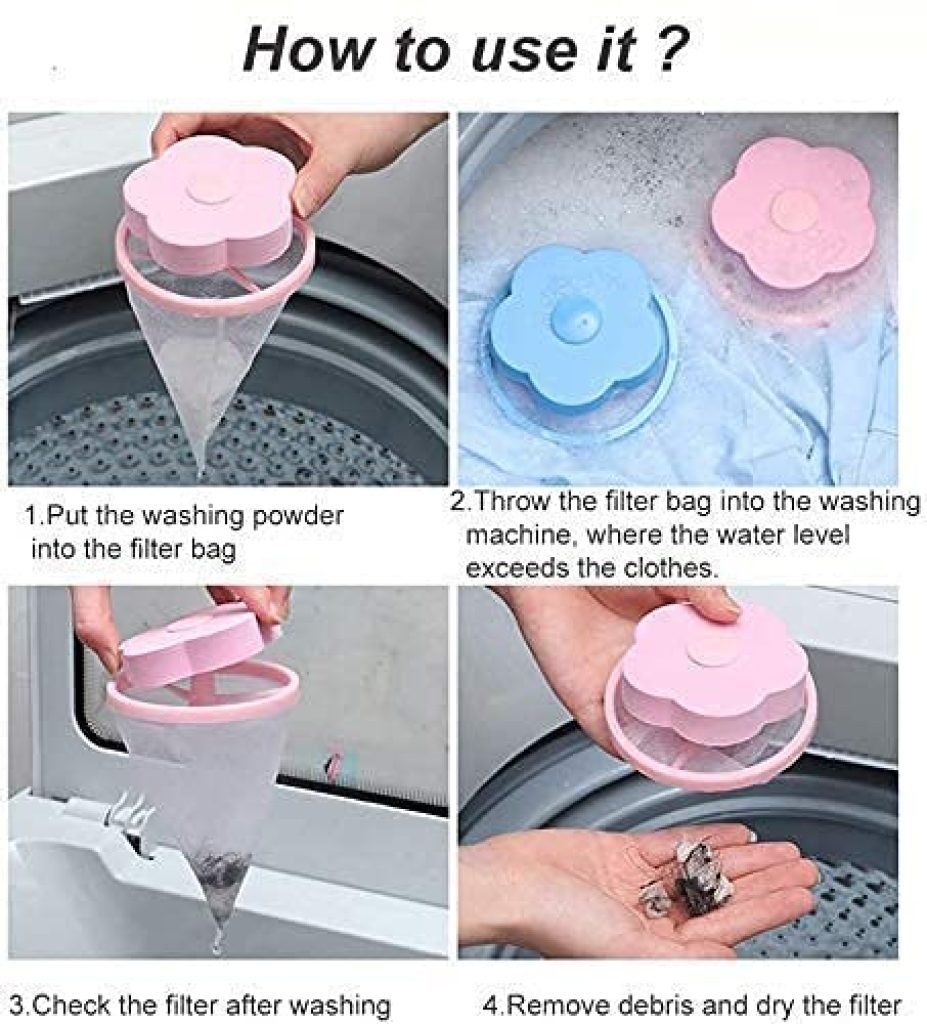 How to use it ?

1.Put the washing powder into the filter bag

2.Throw the filter bag into the washing machine, where the water level exceeds the clothes.

3.Check the filter after washing

4.Remove debris and dry the filter