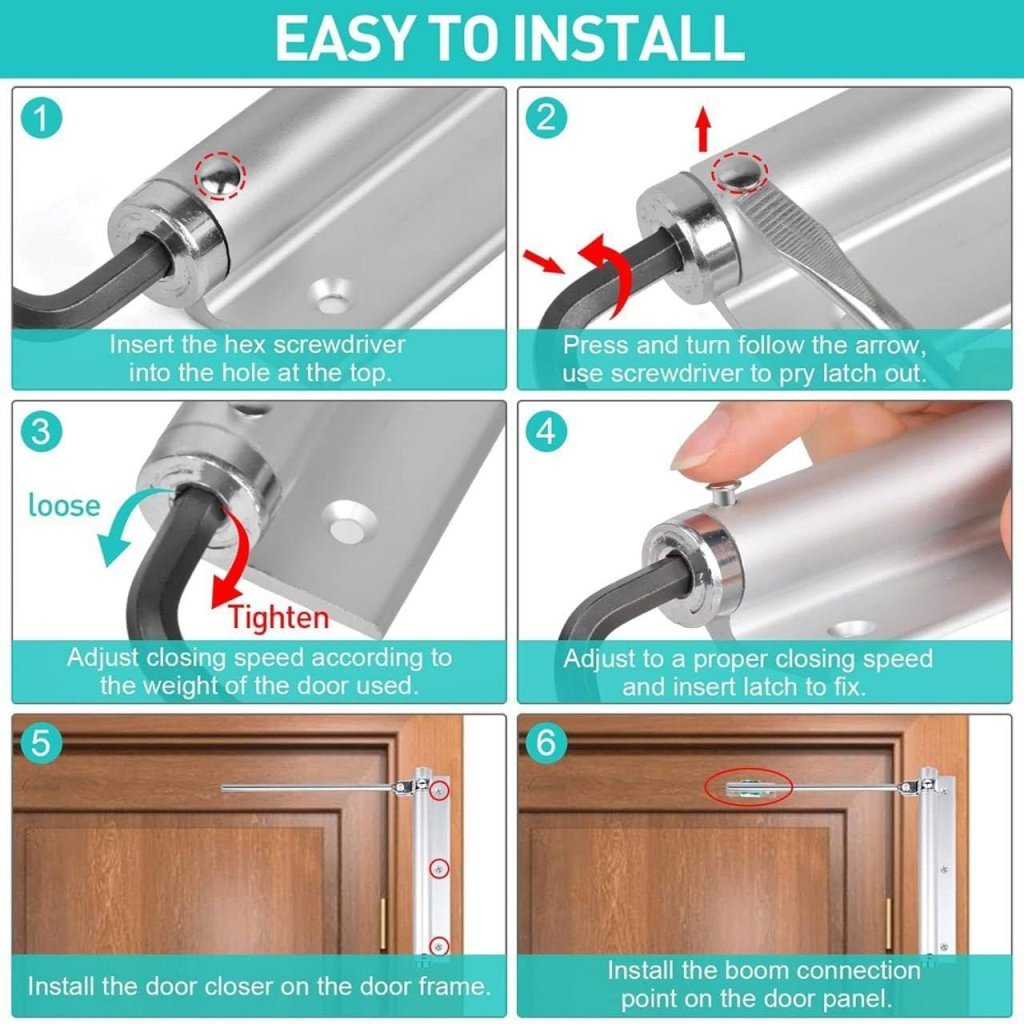 EASY TO INSTALL

1
Insert the hex screwdriver into the hole at the top.

2
Press and turn follow the arrow, use screwdriver to pry latch out.

3
loose
Tighten
Adjust closing speed according to the weight of the door used.

4
Adjust to a proper closing speed and insert latch to fix.

5
Install the door closer on the door frame.

6
Install the boom connection point on the door panel.