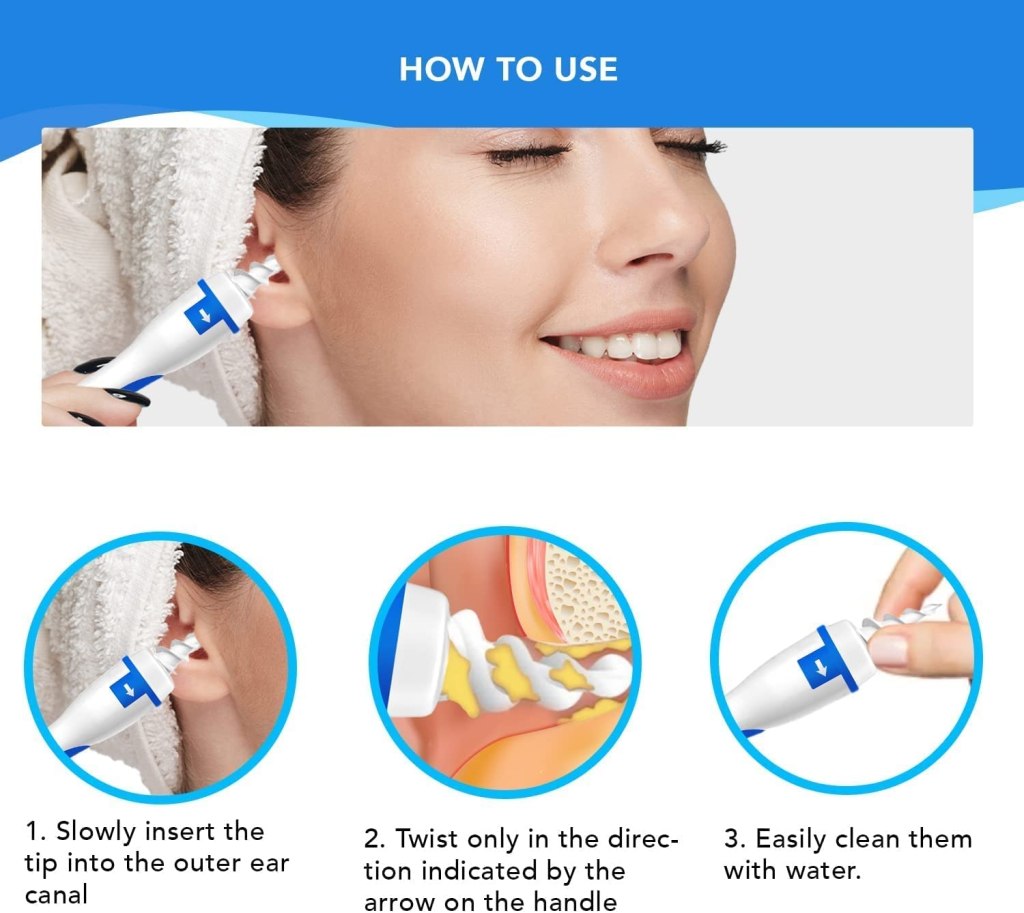 HOW TO USE

1. Slowly insert the tip into the outer ear canal

2. Twist only in the direction indicated by the arrow on the handle

3. Easily clean them with water.