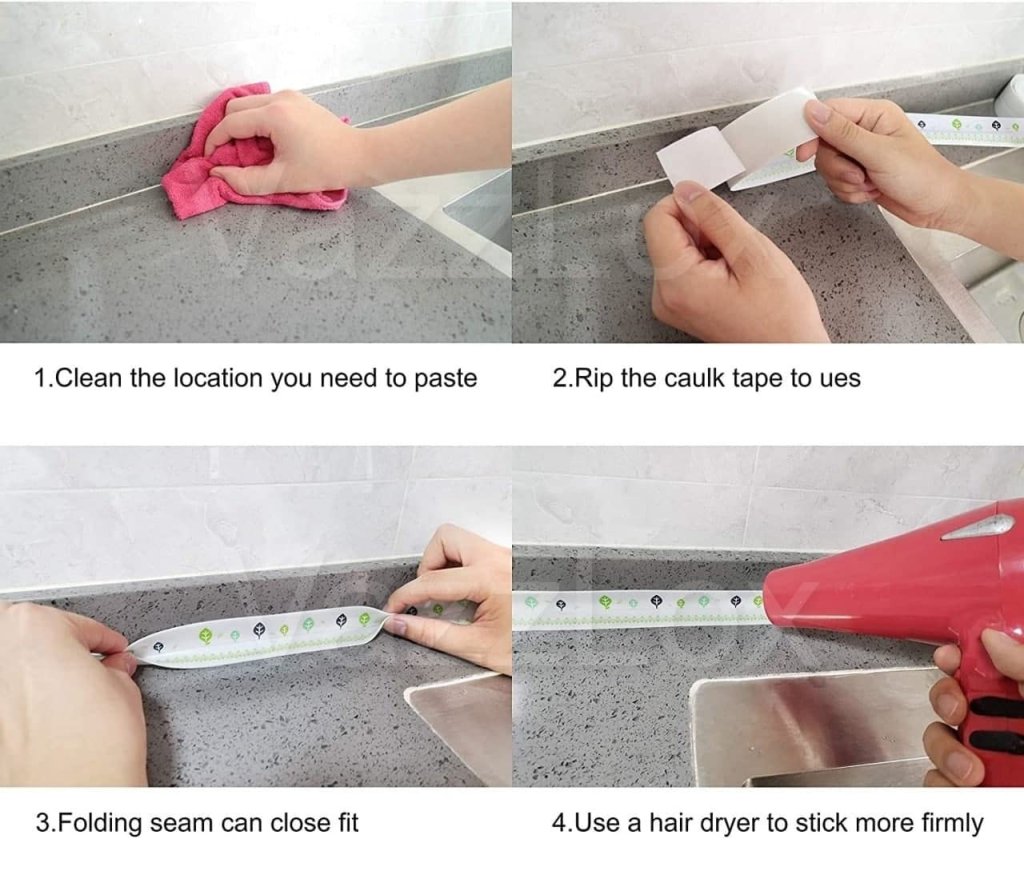 1.Clean the location you need to paste

2.Rip the caulk tape to ues

3.Folding seam can close fit

4.Use a hair dryer to stick more firmly