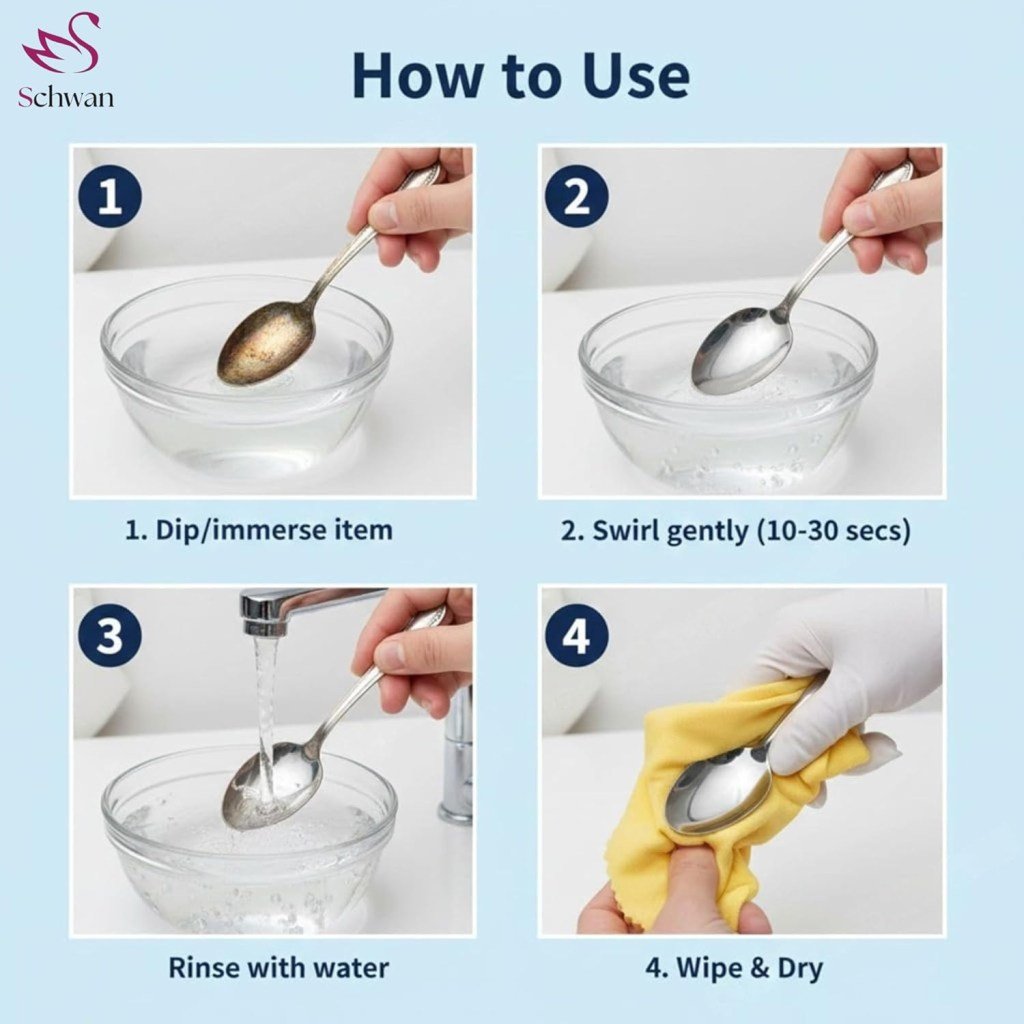 Schwan

How to Use

1

1. Dip/immerse item

2

2. Swirl gently (10-30 secs)

3

Rinse with water

4

4. Wipe & Dry