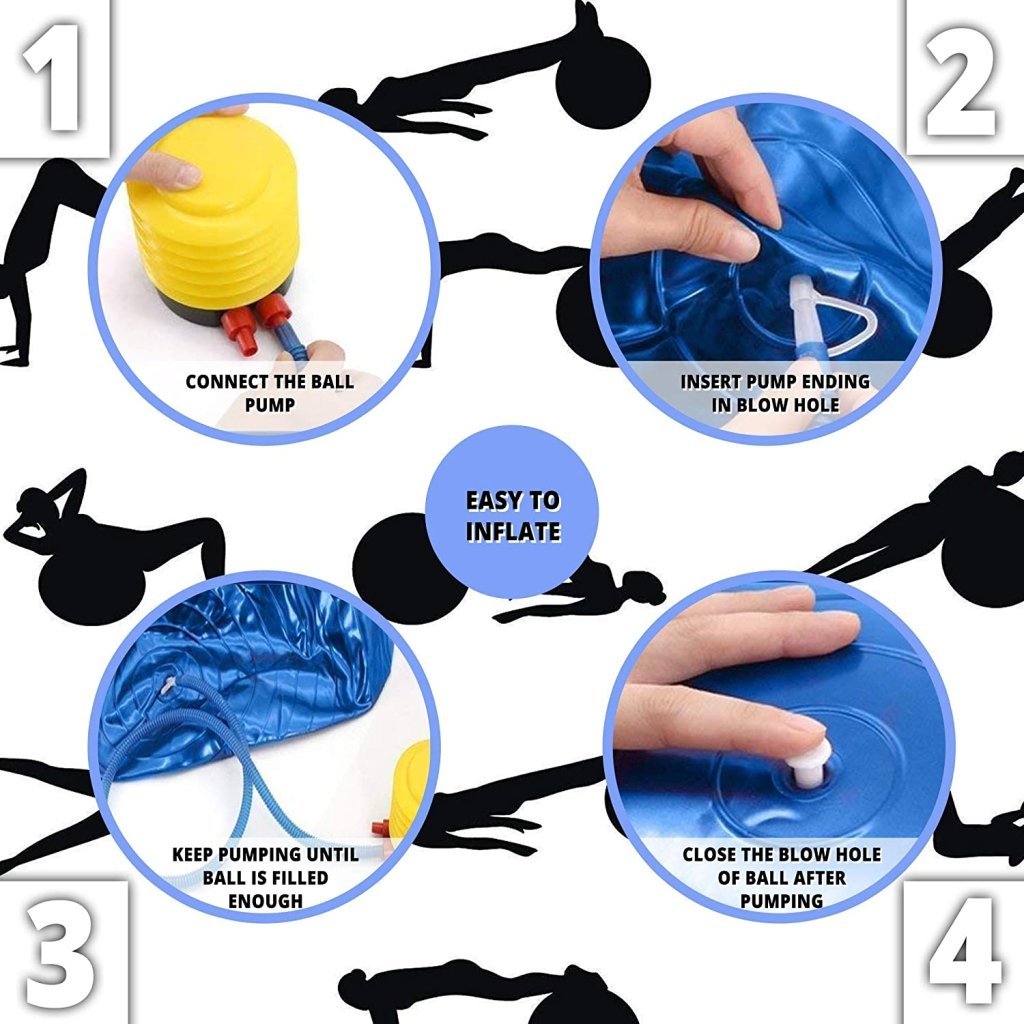 1

CONNECT THE BALL PUMP

2

INSERT PUMP ENDING IN BLOW HOLE

EASY TO INFLATE

KEEP PUMPING UNTIL BALL IS FILLED ENOUGH

3

CLOSE THE BLOW HOLE OF BALL AFTER PUMPING

4