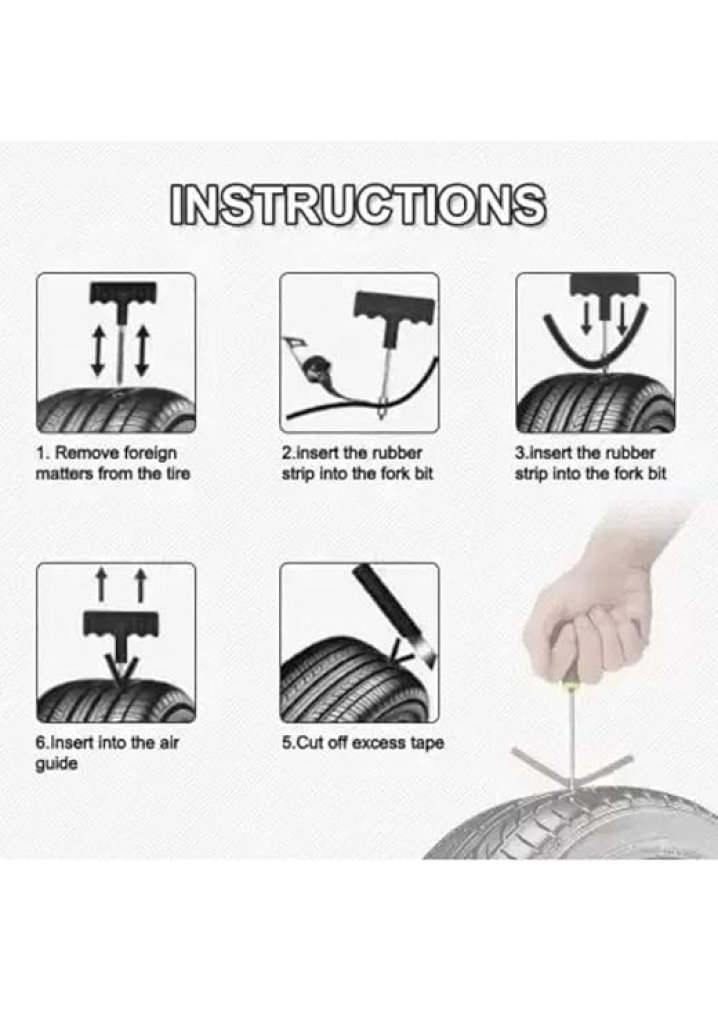 INSTRUCTIONS

1. Remove foreign matters from the tire

2.insert the rubber strip into the fork bit

3.insert the rubber strip into the fork bit

6.Insert into the air guide

5.Cut off excess tape