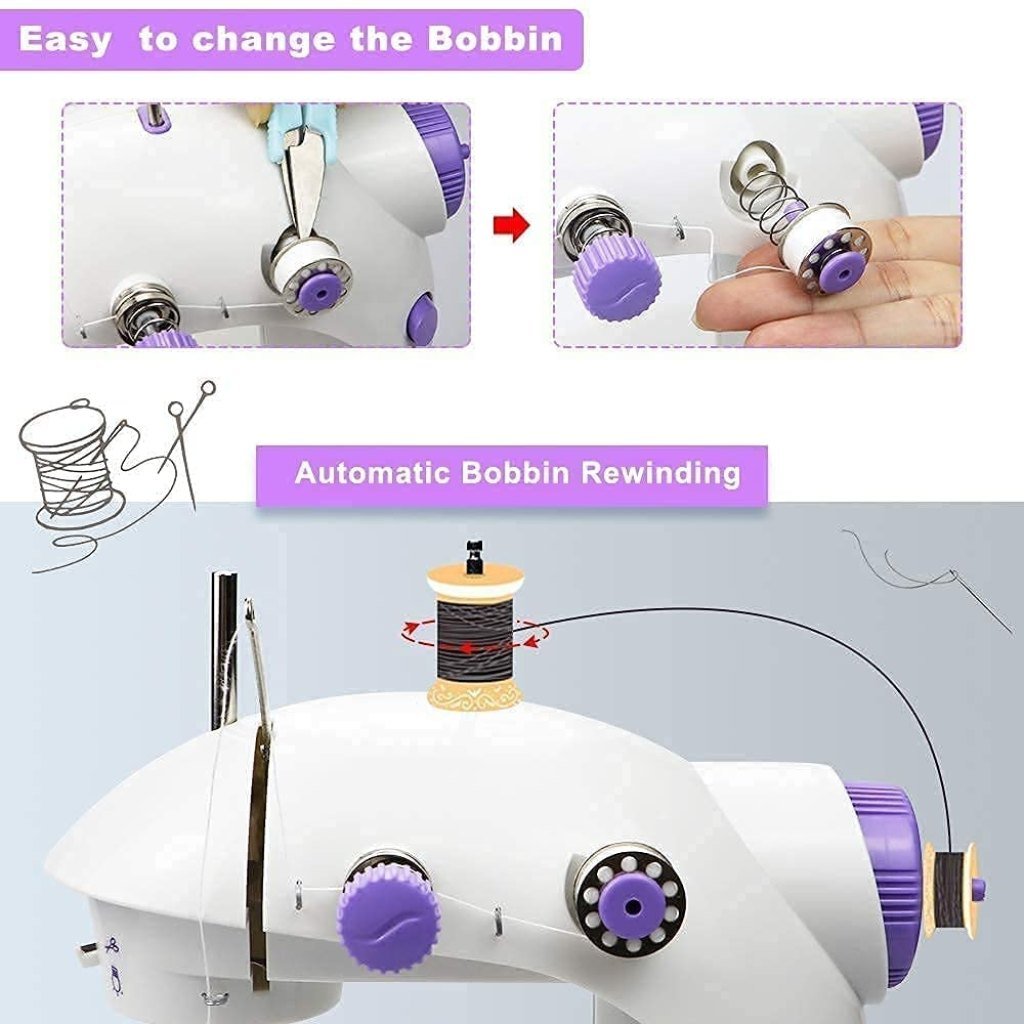 Easy to change the Bobbin

Automatic Bobbin Rewinding