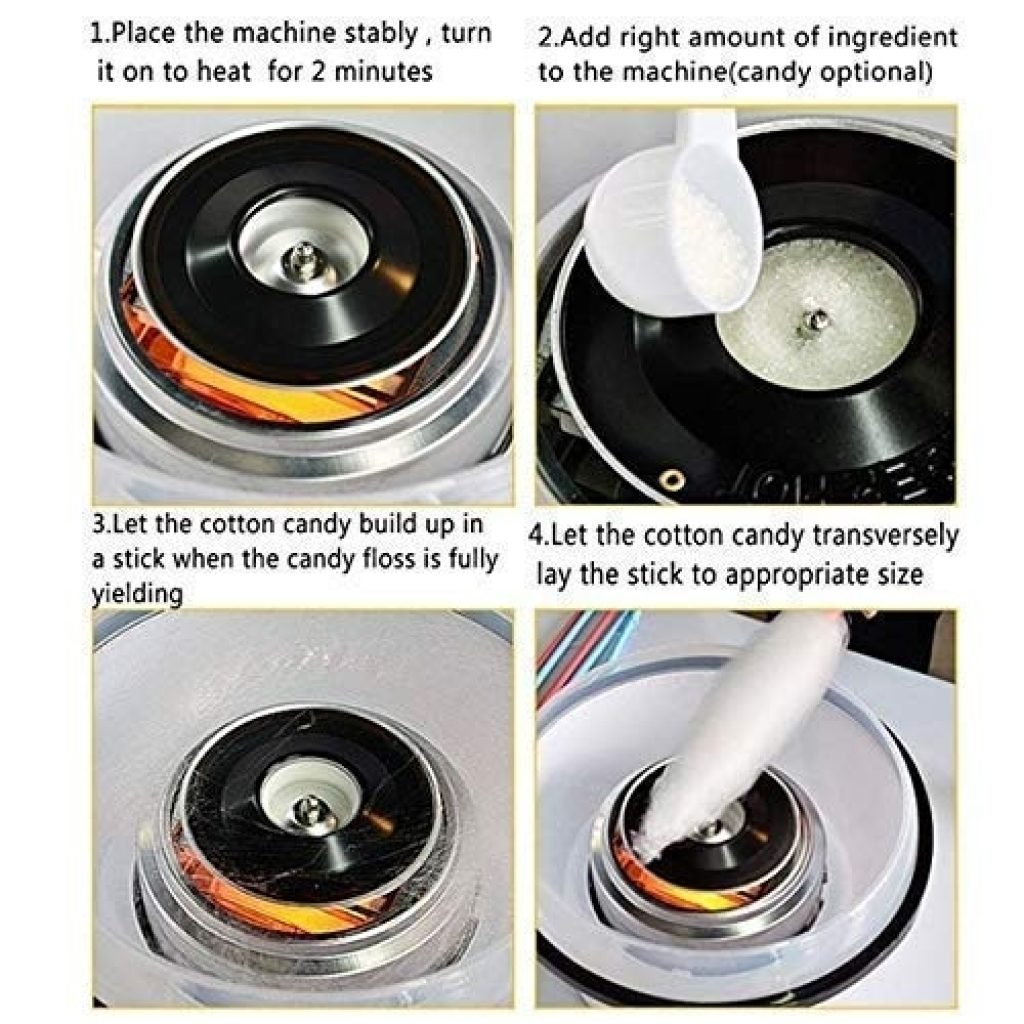 1.Place the machine stably , turn it on to heat for 2 minutes

2.Add right amount of ingredient to the machine(candy optional)

3.Let the cotton candy build up in a stick when the candy floss is fully yielding

4.Let the cotton candy transversely lay the stick to appropriate size