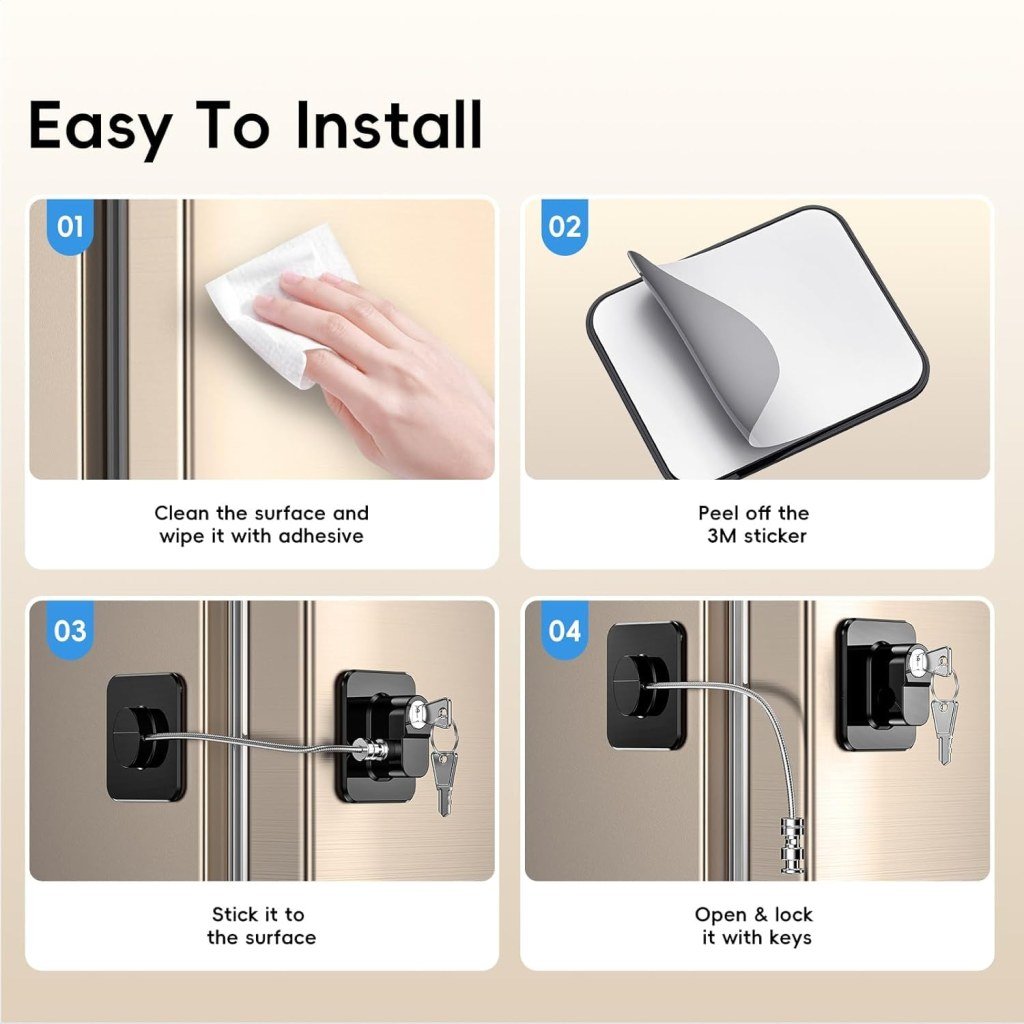 Easy To Install

01

Clean the surface and wipe it with adhesive

02

Peel off the 3M sticker

03

Stick it to the surface

04

Open & lock it with keys