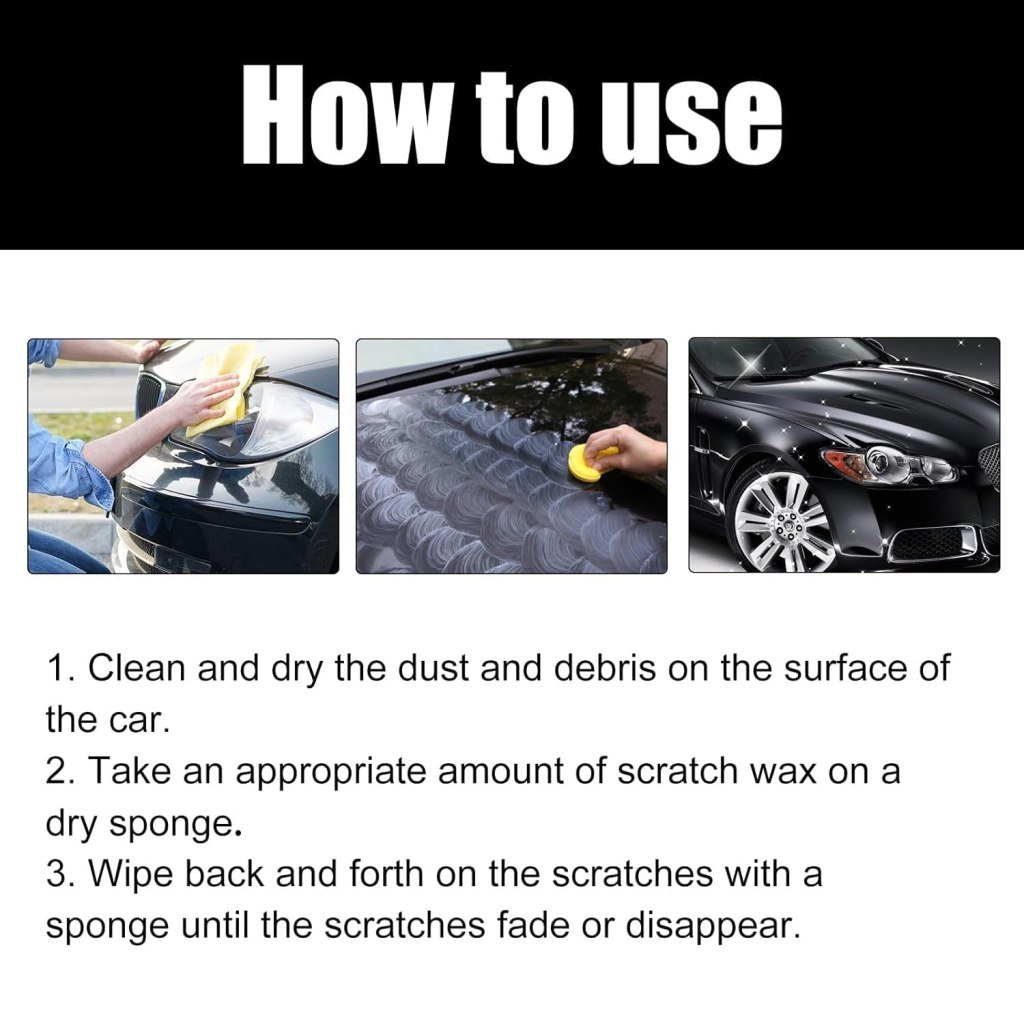 How to use

1. Clean and dry the dust and debris on the surface of the car.
2. Take an appropriate amount of scratch wax on a dry sponge.
3. Wipe back and forth on the scratches with a sponge until the scratches fade or disappear.