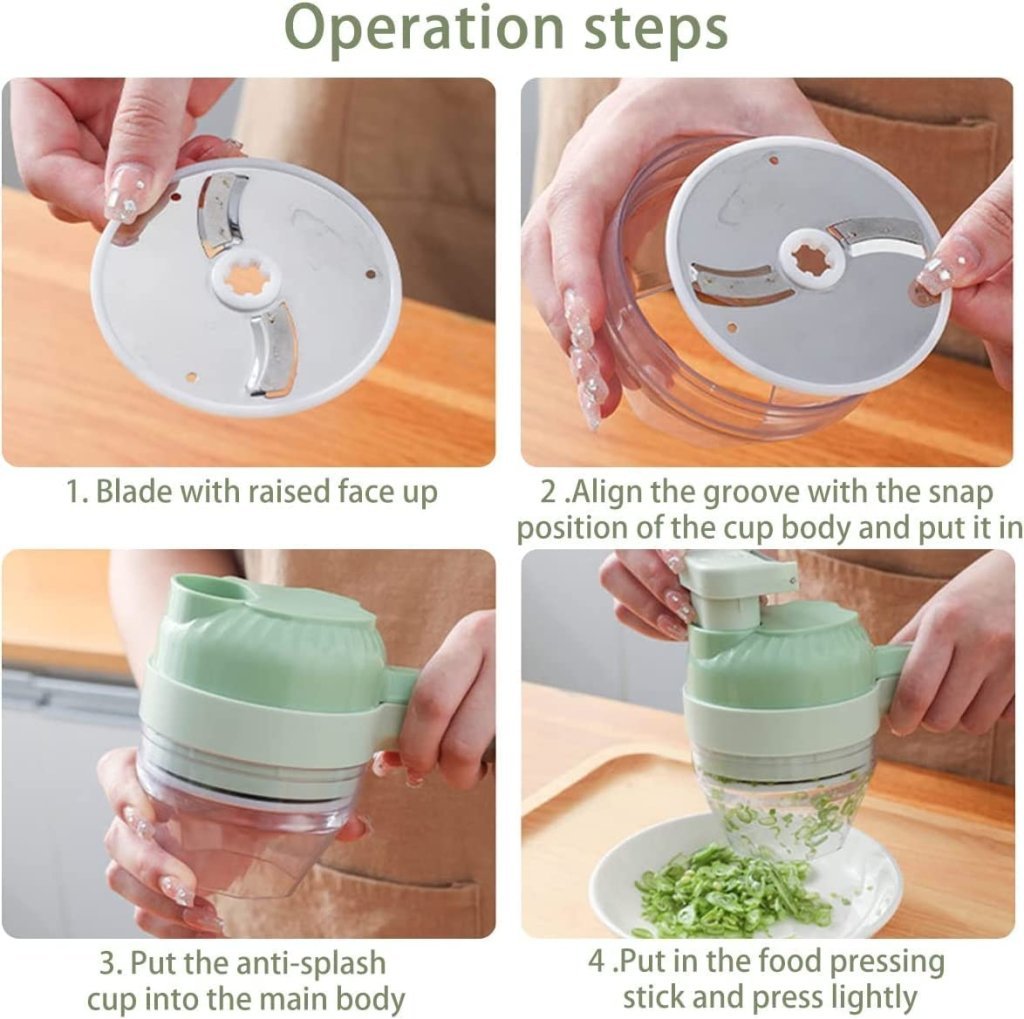 Operation steps

1. Blade with raised face up

2 .Align the groove with the snap position of the cup body and put it in

3. Put the anti-splash cup into the main body

4 .Put in the food pressing stick and press lightly