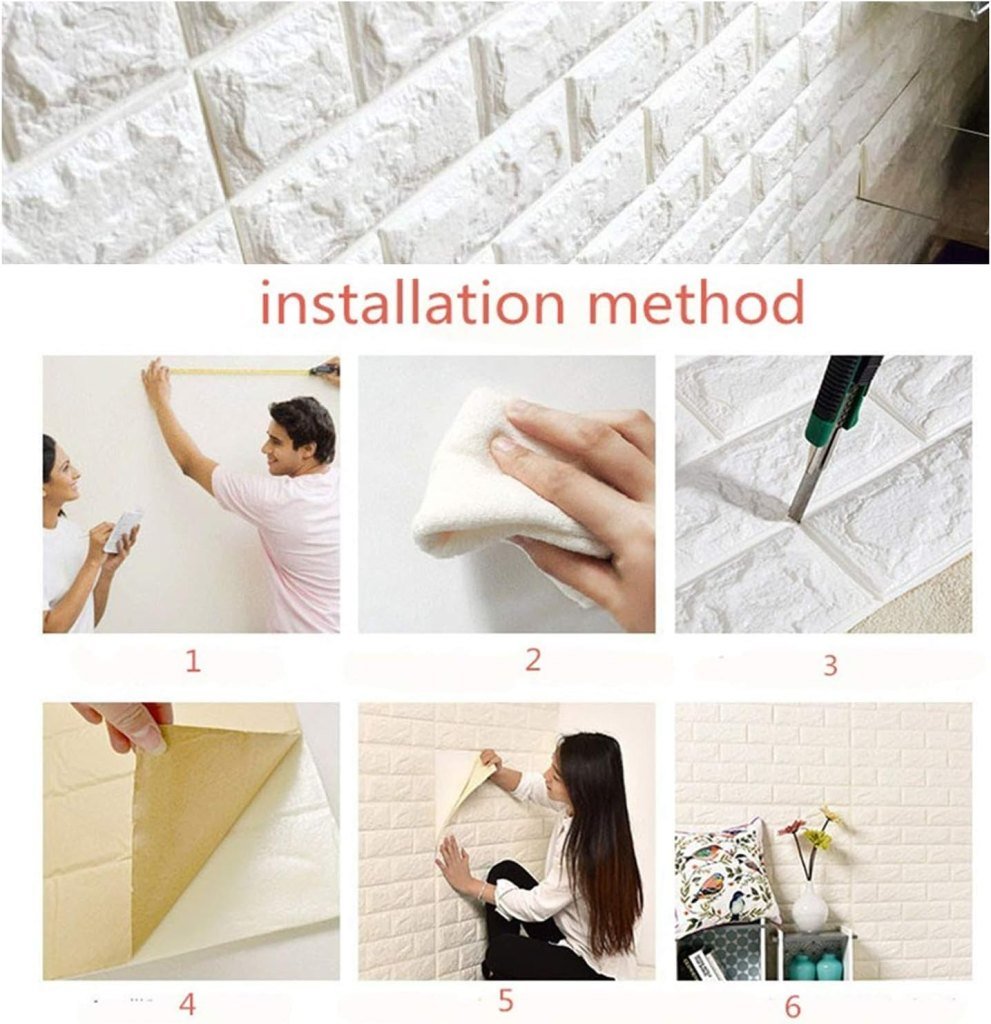 installation method

1

2

3

4

5

6